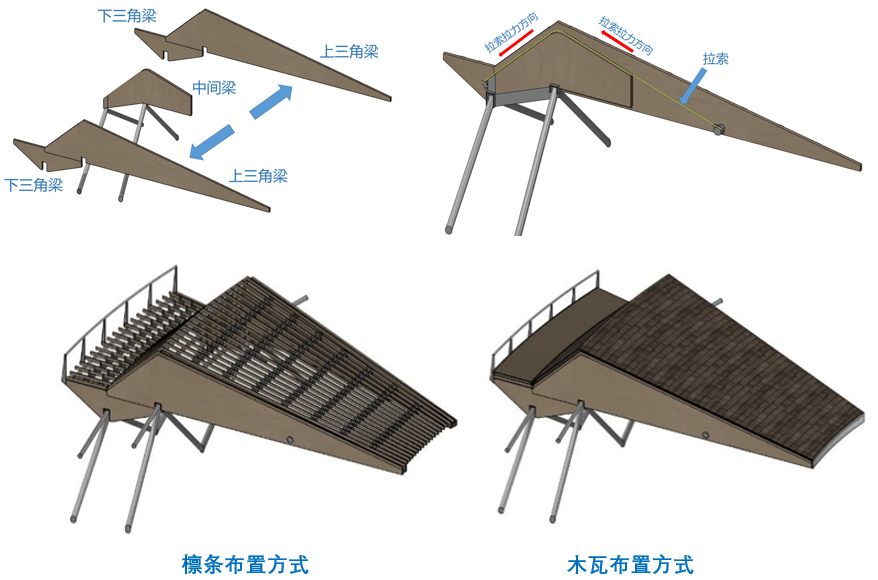 下三角梁
上三角梁
中间梁
下三角梁
上三角梁

拉索拉力方向
拉索拉力方向
拉索

檩条布置方式

木瓦布置方式