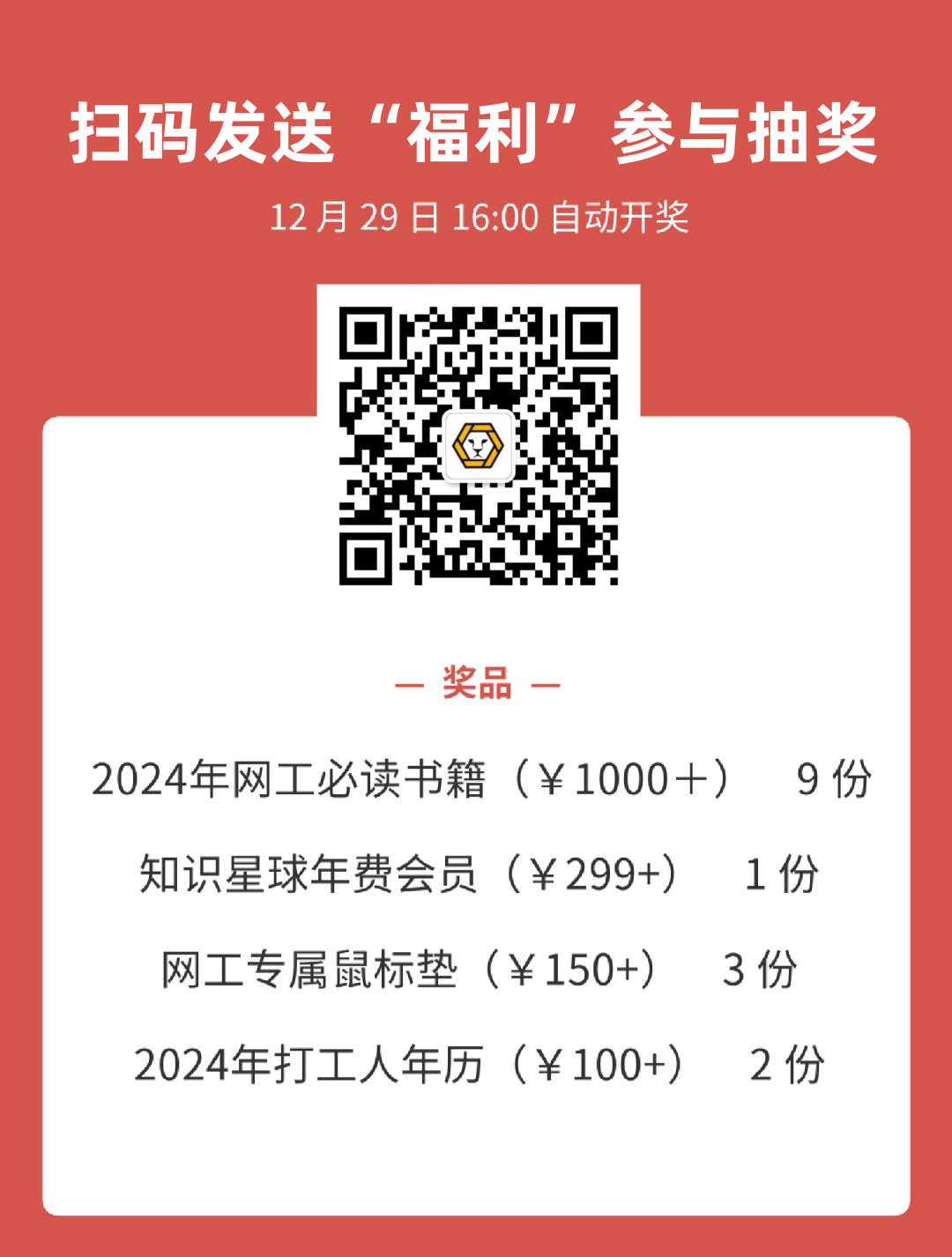 扫码发送“福利”参与抽奖

12月29日16:00自动开奖

— 奖品 —

2024年网工必读书籍（￥1000＋） 9份

知识星球年费会员（￥299+） 1份

网工专属鼠标垫（￥150+） 3份

2024年打工人年历（￥100+） 2份