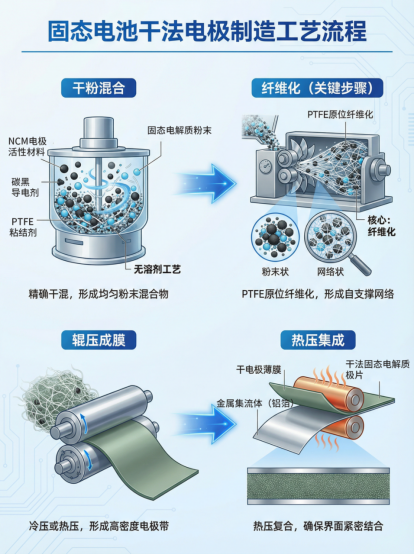 固态电池干法电极制造工艺流程

干粉混合

NCM电极活性材料

碳黑导电剂

PTFE粘结剂

固态电解质粉末

无溶剂工艺

精确干混，形成均匀粉末混合物

纤维化（关键步骤）

PTFE原位纤维化

核心：纤维化

粉末状

网络状

PTFE原位纤维化，形成自支撑网络

辊压成膜

冷压或热压，形成高密度电极带

热压集成

干电极薄膜

干法固态电解质极片

金属集流体（铝箔）

热压复合，确保界面紧密结合