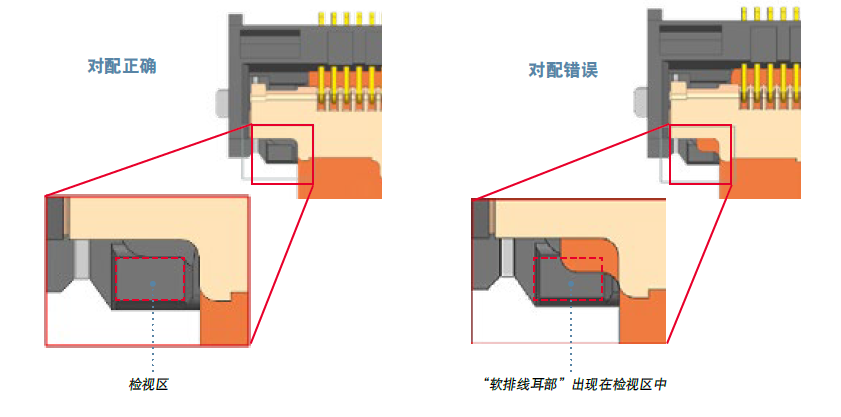 对配正确

检视区

对配错误

“软排线耳部”出现在检视区中