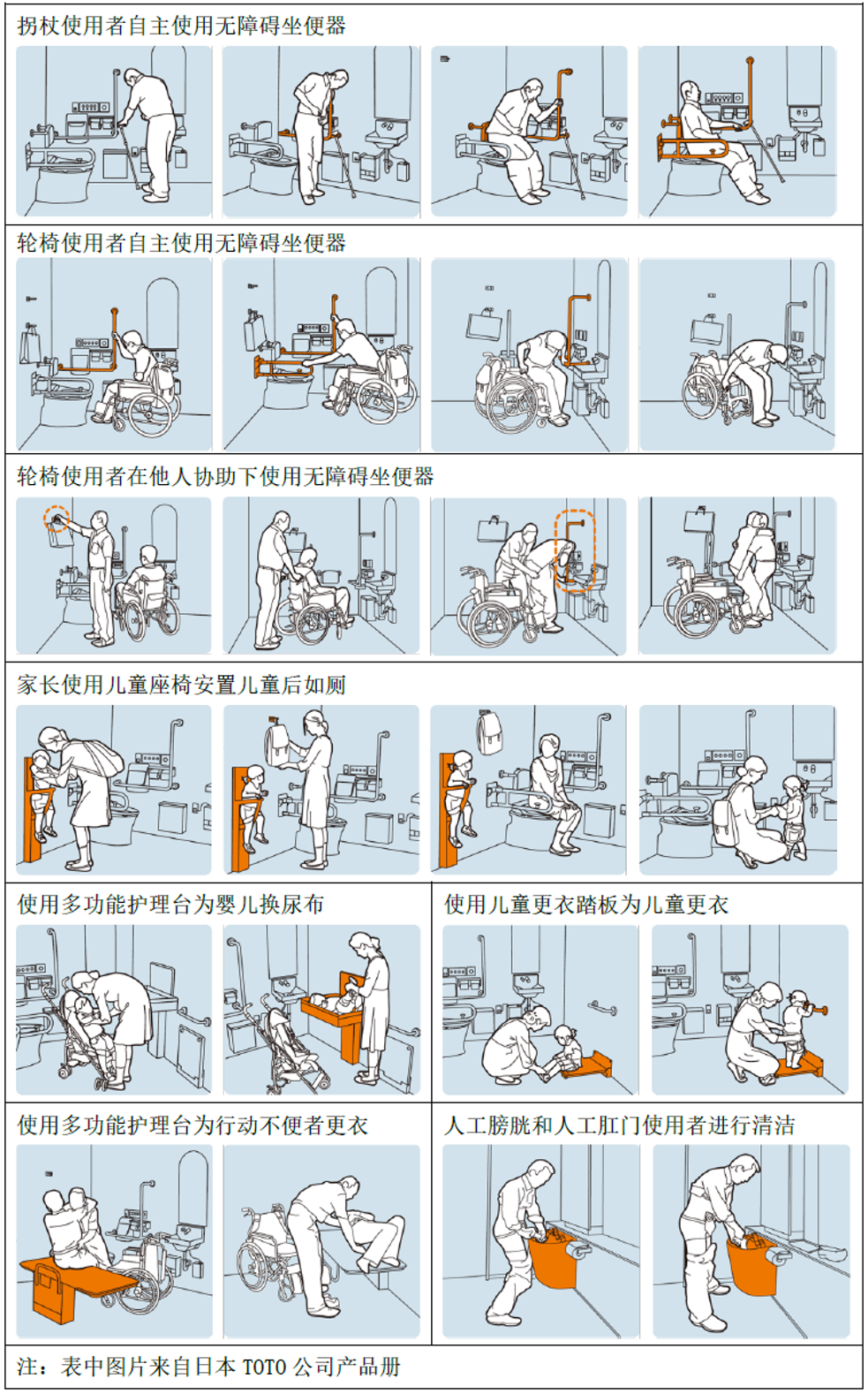 拐杖使用者自主使用无障碍坐便器

轮椅使用者自主使用无障碍坐便器

轮椅使用者在他人协助下使用无障碍坐便器

家长使用儿童座椅安置儿童后如厕

使用多功能护理台为婴儿换尿布

使用儿童更衣踏板为儿童更衣

使用多功能护理台为行动不便者更衣

人工膀胱和人工肛门使用者进行清洁

注：表中图片来自日本 TOTO 公司产品册