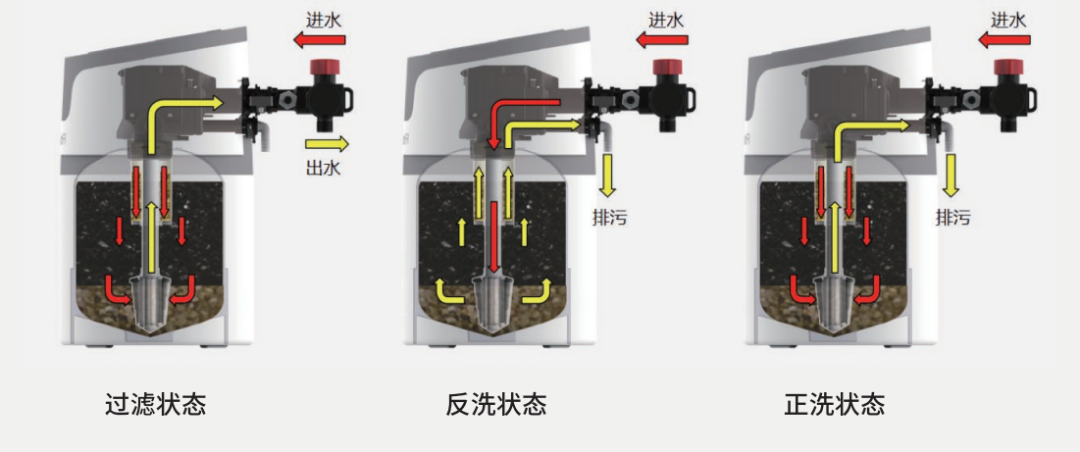 进水
出水
过滤状态

进水
排污
反洗状态

进水
排污
正洗状态