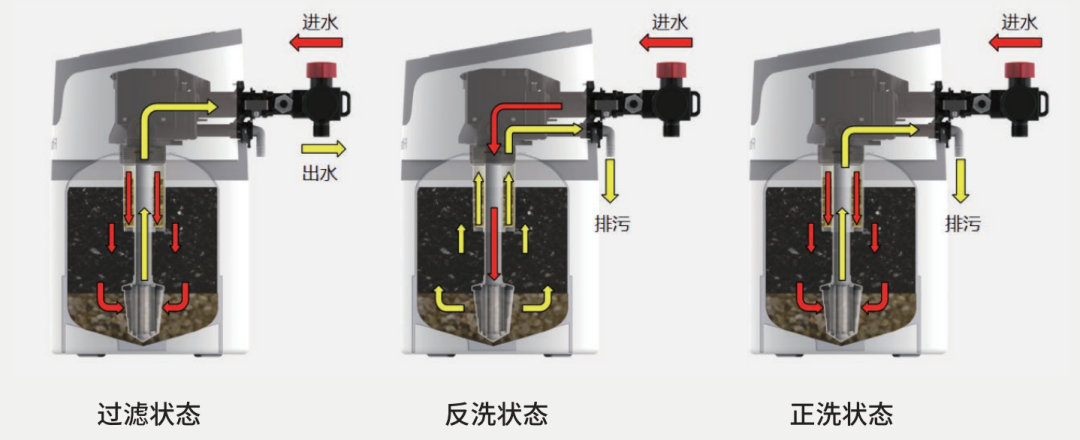 进水

出水

过滤状态

进水

排污

反洗状态

进水

排污

正洗状态