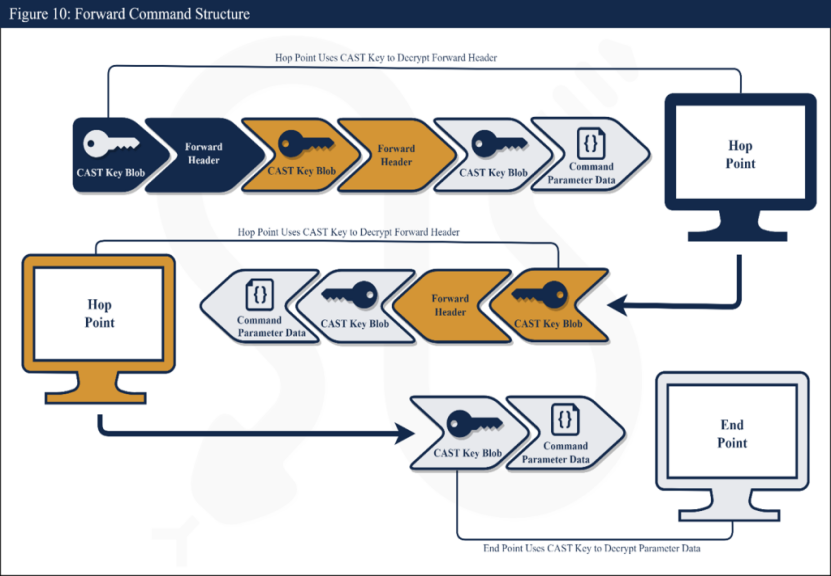 Figure 10: Forward Command Structure

Hop Point Uses CAST Key to Decrypt Forward Header

CAST Key Blob
Forward Header
CAST Key Blob
Forward Header
CAST Key Blob
{}
Command Parameter Data

Hop Point

Hop Point Uses CAST Key to Decrypt Forward Header

Hop Point

{}
Command Parameter Data
CAST Key Blob
Forward Header
CAST Key Blob

CAST Key Blob
{}
Command Parameter Data

End Point

End Point Uses CAST Key to Decrypt Parameter Data