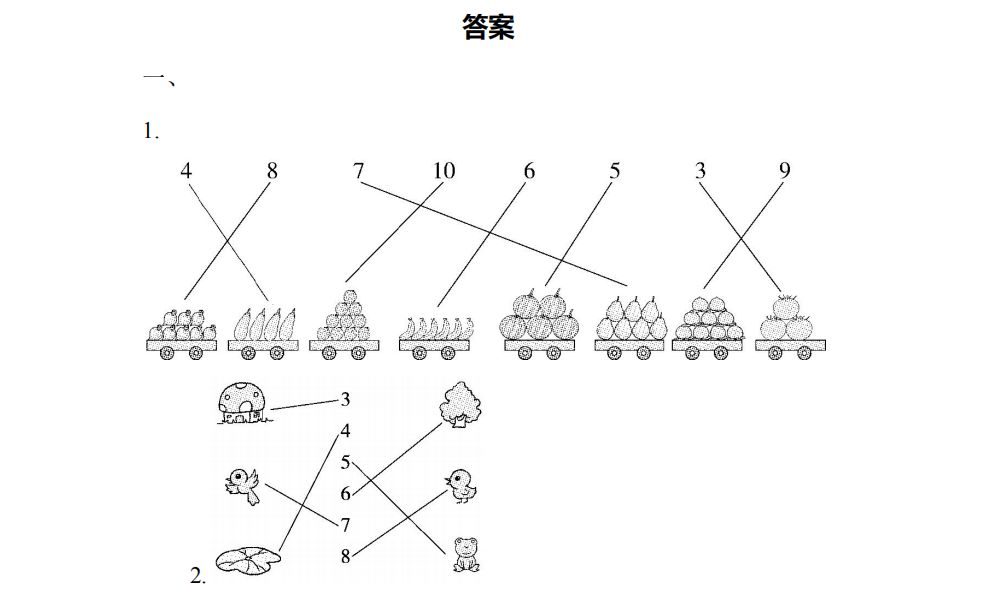 答案

一、

1.

4 8 7 10 6 5 3 9

3
4
5
6
7
8

2.