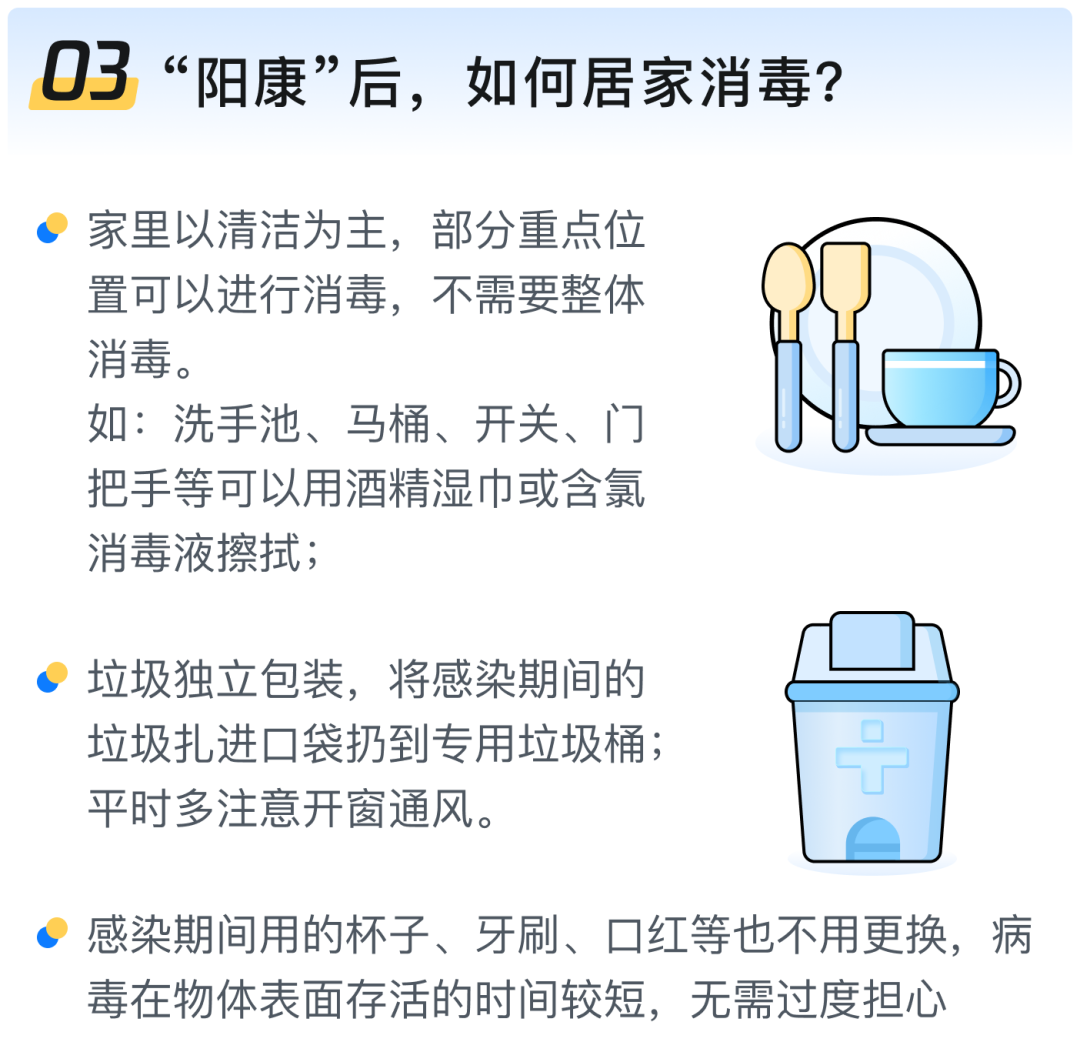 03 “阳康”后，如何居家消毒？

家里以清洁为主，部分重点位置可以进行消毒，不需要整体消毒。
如：洗手池、马桶、开关、门把手等可以用酒精湿巾或含氯消毒液擦拭；

垃圾独立包装，将感染期间的垃圾扎进口袋扔到专用垃圾桶；平时多注意开窗通风。

感染期间用的杯子、牙刷、口红等也不用更换，病毒在物体表面存活的时间较短，无需过度担心