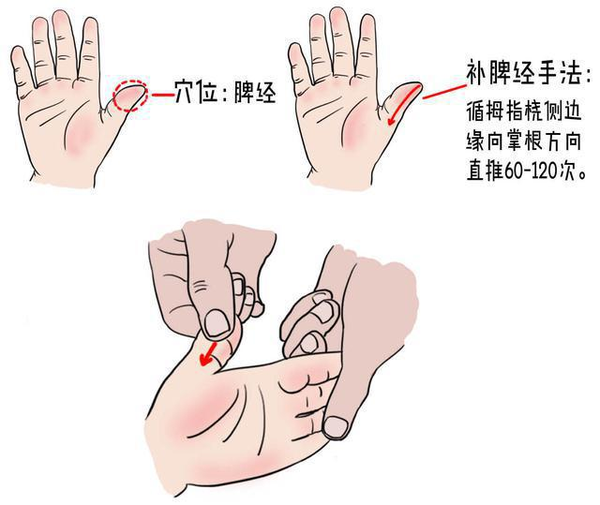 穴位：脾经

补脾经手法：
循拇指桡侧边缘向掌根方向直推60-120次。