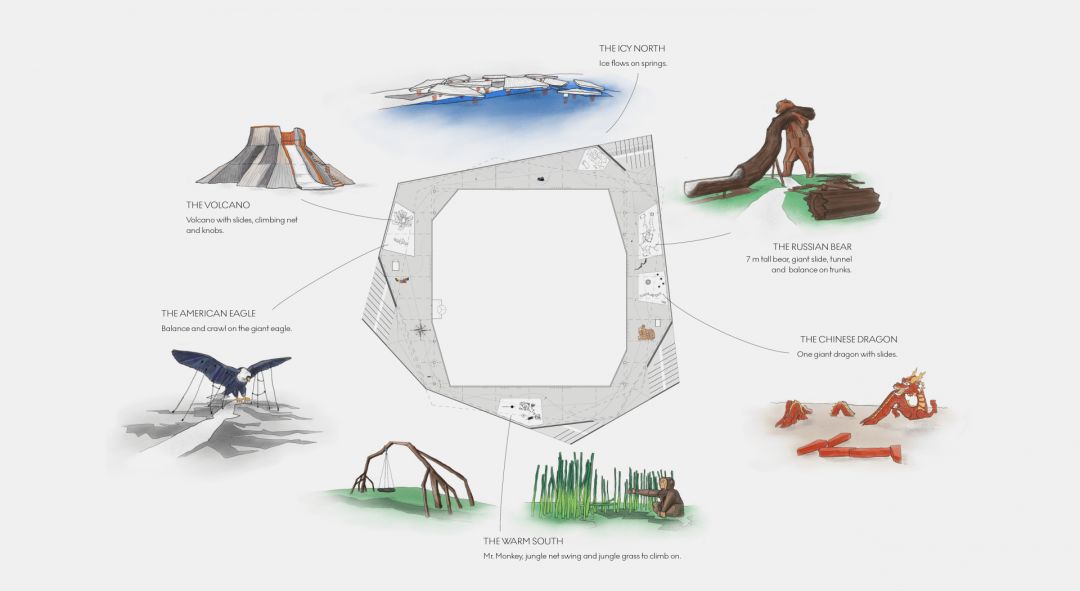 THE ICY NORTH
Ice flows on springs.

THE VOLCANO
Volcano with slides, climbing net and knobs.

THE RUSSIAN BEAR
7 m tall bear, giant slide, tunnel and balance on trunks.

THE AMERICAN EAGLE
Balance and crawl on the giant eagle.

THE CHINESE DRAGON
One giant dragon with slides.

THE WARM SOUTH
Mr. Monkey, jungle net swing and jungle grass to climb on.