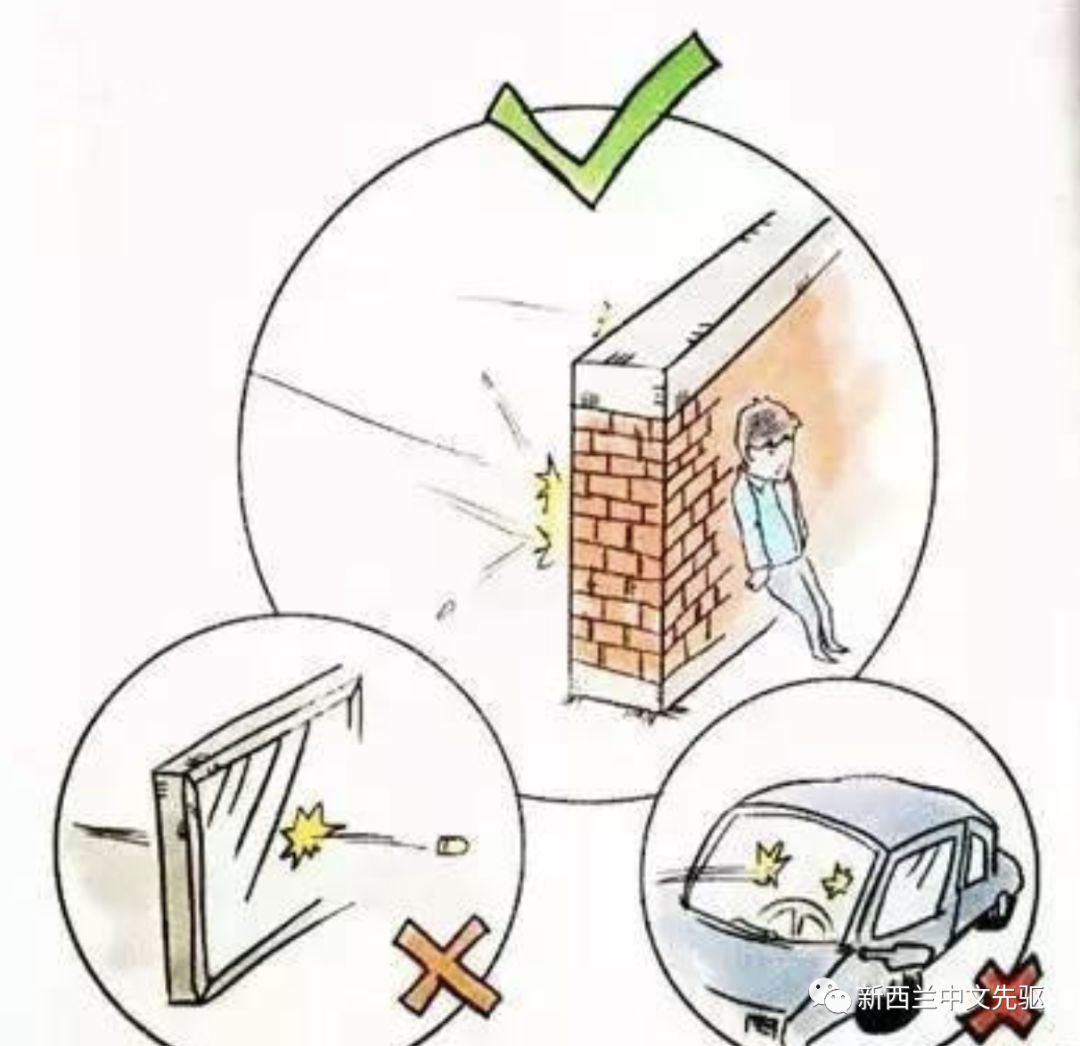 新西兰中文先驱