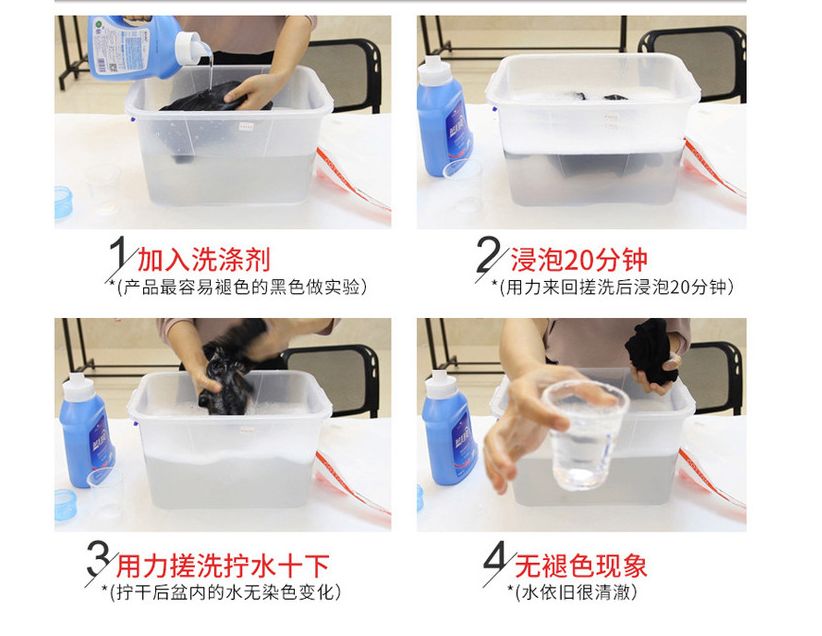 1 加入洗涤剂
*(产品最容易褪色的黑色做实验)

2 浸泡20分钟
*(用力来回搓洗后浸泡20分钟)

3 用力搓洗拧水十下
*(拧干后盆内的水无染色变化)

4 无褪色现象
*(水依旧很清澈)