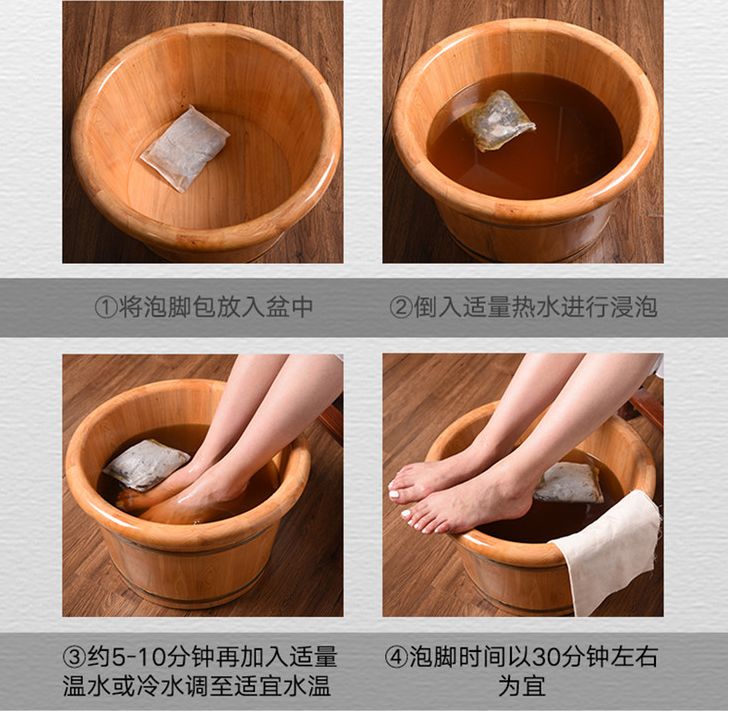 ①将泡脚包放入盆中

②倒入适量热水进行浸泡

③约5-10分钟再加入适量温水或冷水调至适宜水温

④泡脚时间以30分钟左右为宜