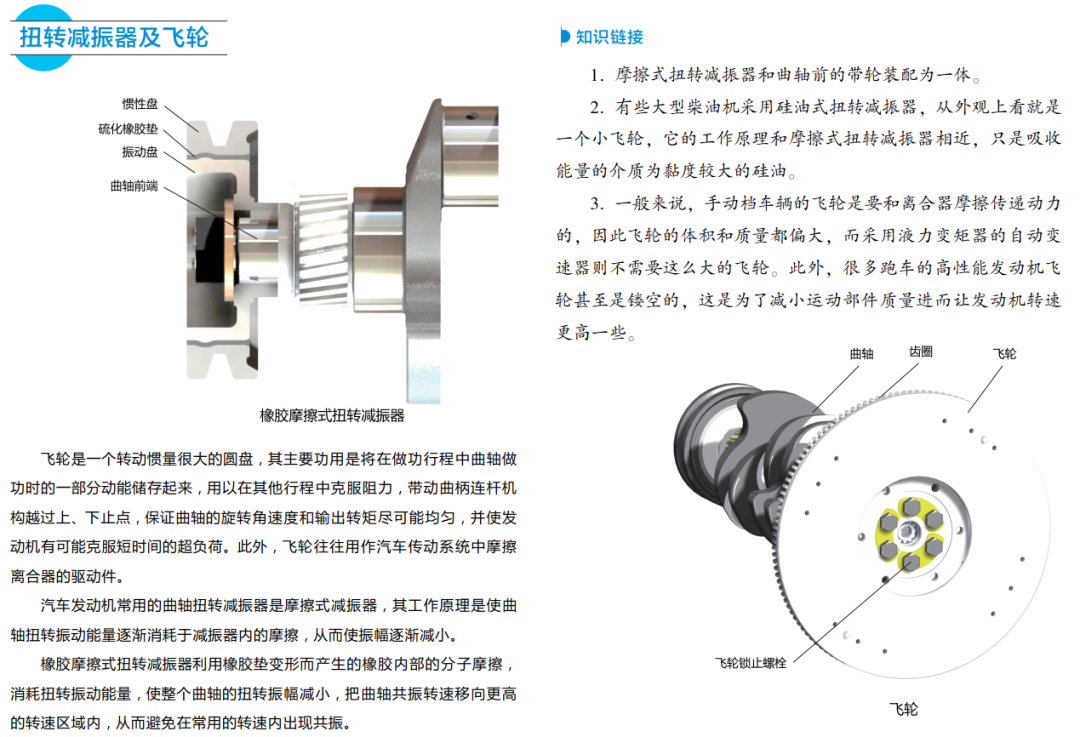 扭转减振器及飞轮

惯性盘
硫化橡胶垫
振动盘
曲轴前端

橡胶摩擦式扭转减振器

飞轮是一个转动惯量很大的圆盘，其主要功用是将在做功行程中曲轴做功时的一部分动能储存起来，用以在其他行程中克服阻力，带动曲柄连杆机构越过上、下止点，保证曲轴的旋转角速度和输出转矩尽可能均匀，并使发动机有可能克服短时间的超负荷。此外，飞轮往往用作汽车传动系统中摩擦离合器的驱动件。

汽车发动机常用的曲轴扭转减振器是摩擦式减振器，其工作原理是使曲轴扭转振动能量逐渐消耗于减振器内的摩擦，从而使振幅逐渐减小。

橡胶摩擦式扭转减振器利用橡胶垫变形而产生的橡胶内部的分子摩擦，消耗扭转振动能量，使整个曲轴的扭转振幅减小，把曲轴共振转速移向更高的转速区域内，从而避免在常用的转速内出现共振。

知识链接

1. 摩擦式扭转减振器和曲轴前的带轮装配为一体。

2. 有些大型柴油机采用硅油式扭转减振器，从外观上看就是一个小飞轮，它的工作原理和摩擦式扭转减振器相近，只是吸收能量的介质为黏度较大的硅油。

3. 一般来说，手动档车辆的飞轮是要和离合器摩擦传递动力的，因此飞轮的体积和质量都偏大，而采用液力变矩器的自动变速器则不需要这么大的飞轮。此外，很多跑车的高性能发动机飞轮甚至是镂空的，这是为了减小运动部件质量进而让发动机转速更高一些。

曲轴
齿圈
飞轮
飞轮锁止螺栓

飞轮