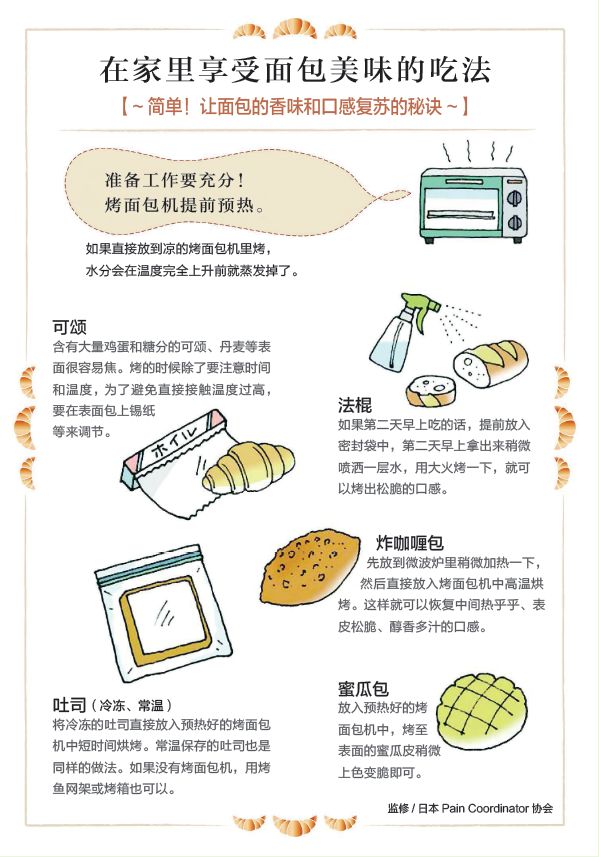 在家里享受面包美味的吃法

【～简单！让面包的香味和口感复苏的秘诀～】

准备工作要充分！
烤面包机提前预热。

如果直接放到凉的烤面包机里烤，水分会在温度完全上升前就蒸发掉了。

可颂
含有大量鸡蛋和糖分的可颂、丹麦等表面很容易焦。烤的时候除了要注意时间和温度，为了避免直接接触温度过高，要在表面包上锡纸等来调节。

ホイル

法棍
如果第二天早上吃的话，提前放入密封袋中，第二天早上拿出来稍微喷洒一层水，用大火烤一下，就可以烤出松脆的口感。

炸咖喱包
先放到微波炉里稍微加热一下，然后直接放入烤面包机中高温烘烤。这样就可以恢复中间热乎乎、表皮松脆、醇香多汁的口感。

吐司（冷冻、常温）
将冷冻的吐司直接放入预热好的烤面包机中短时间烘烤。常温保存的吐司也是同样的做法。如果没有烤面包机，用烤鱼网架或烤箱也可以。

蜜瓜包
放入预热好的烤面包机中，烤至表面的蜜瓜皮稍微上色变脆即可。

监修 / 日本 Pain Coordinator 协会