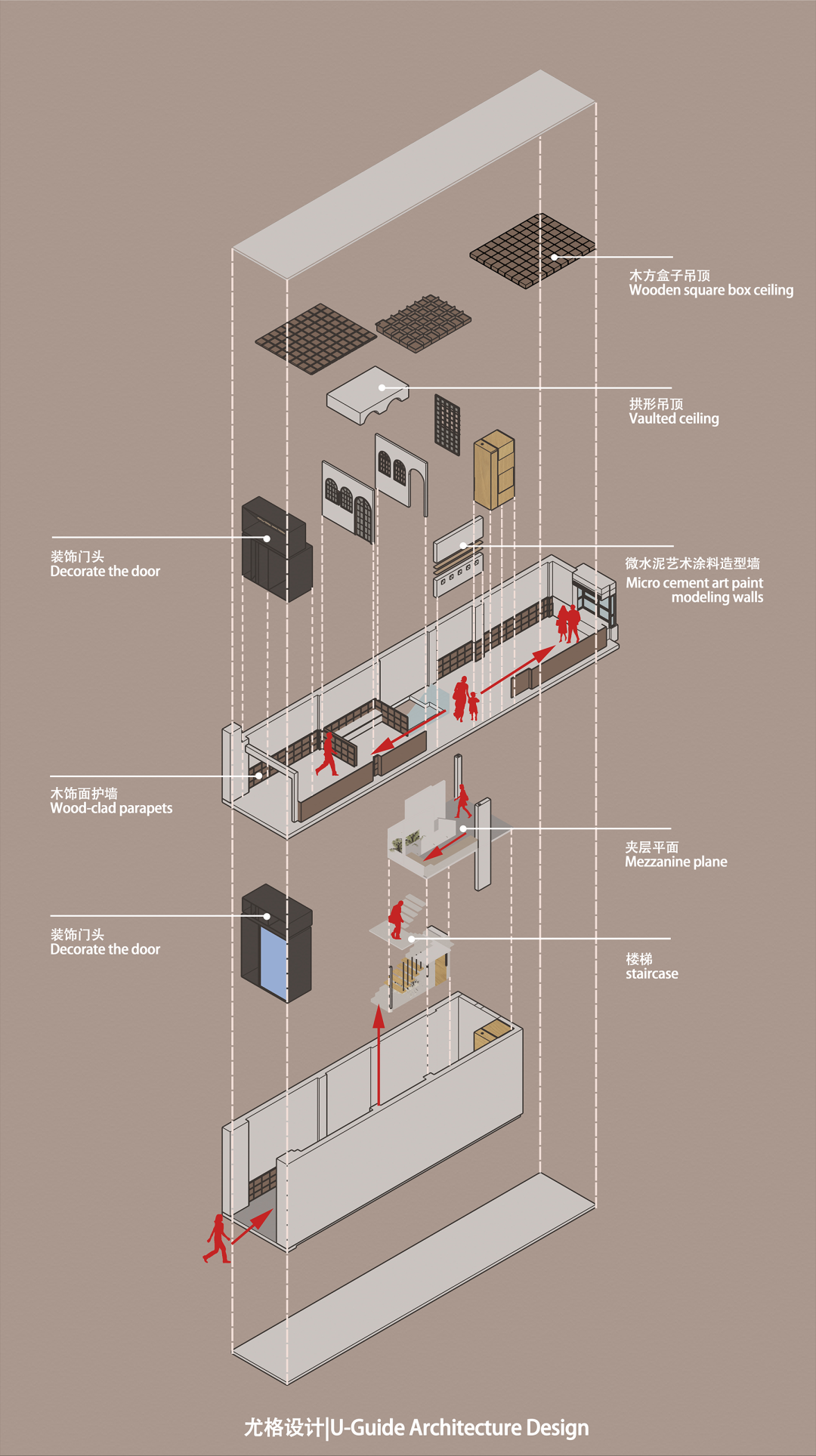 木方盒子吊顶
Wooden square box ceiling

拱形吊顶
Vaulted ceiling

装饰门头
Decorate the door

微水泥艺术涂料造型墙
Micro cement art paint modeling walls

木饰面护墙
Wood-clad parapets

夹层平面
Mezzanine plane

装饰门头
Decorate the door

楼梯
staircase

尤格设计|U-Guide Architecture Design