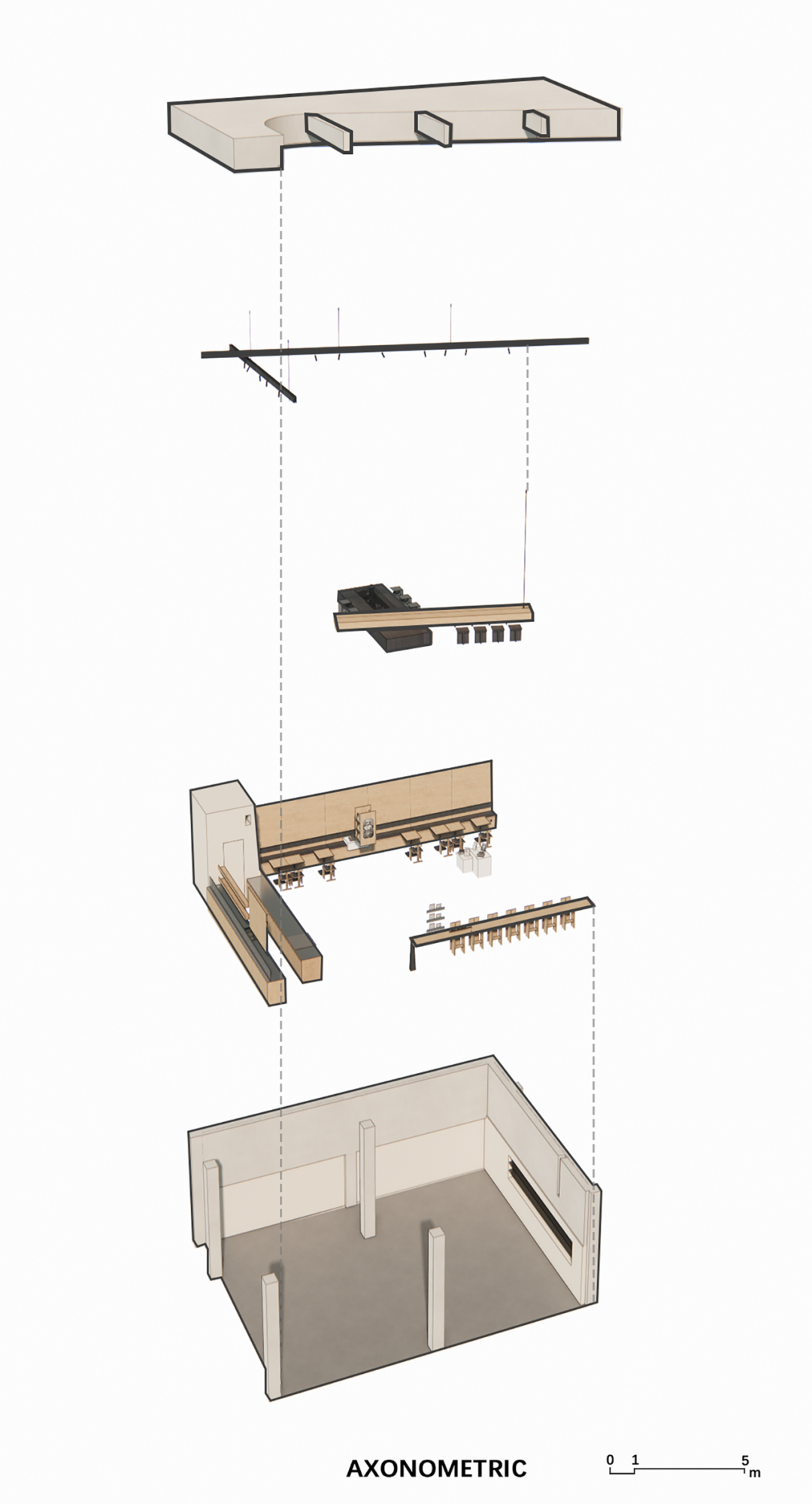 AXONOMETRIC

0 1 5 m