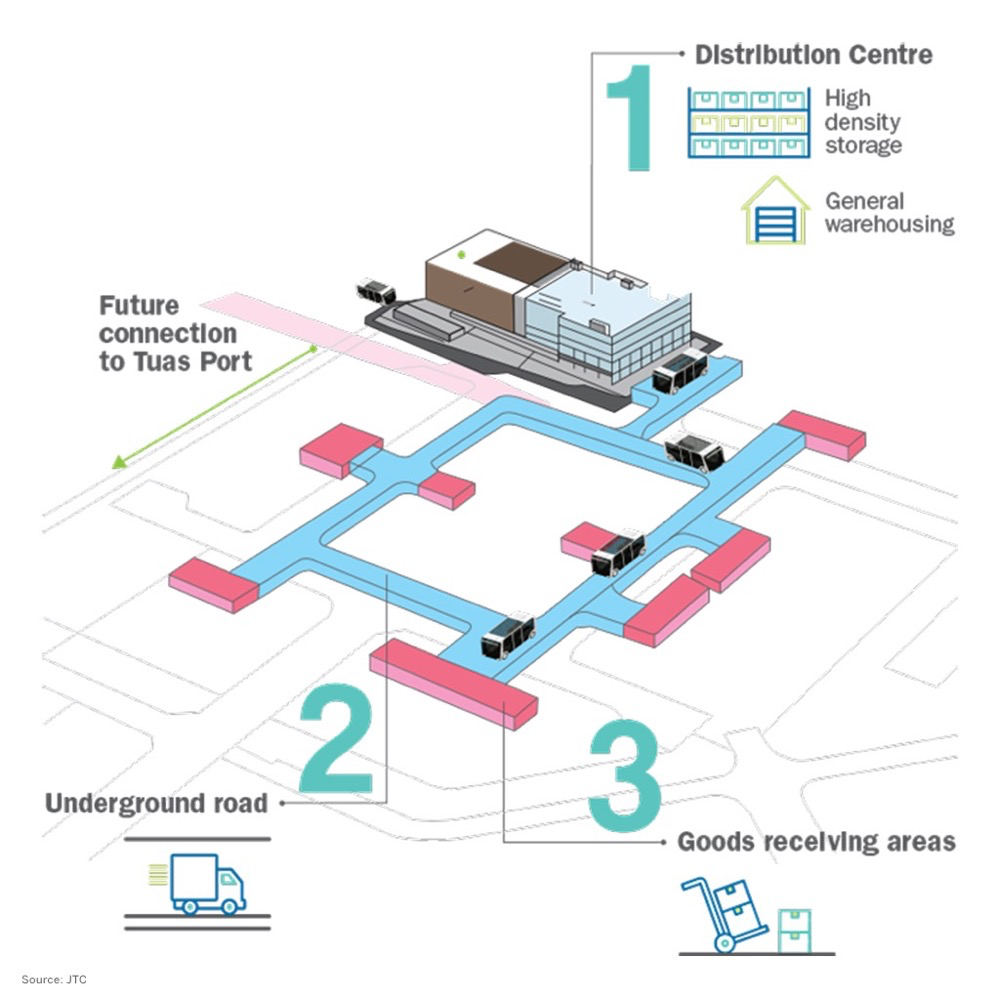 1
Distribution Centre

High density storage

General warehousing

Future connection to Tuas Port

2
Underground road

3
Goods receiving areas

Source: JTC