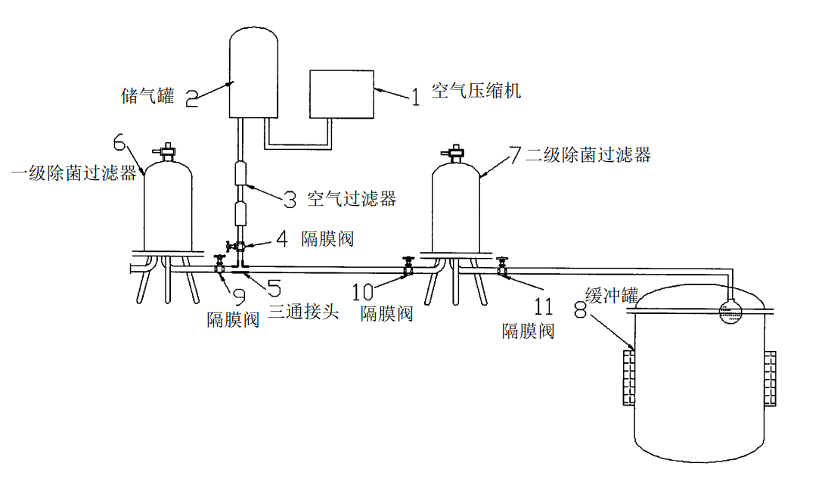 储气罐 2

1 空气压缩机

6
一级除菌过滤器

7 二级除菌过滤器

3 空气过滤器

4 隔膜阀

9
隔膜阀

5
三通接头

10
隔膜阀

11
隔膜阀

缓冲罐
8