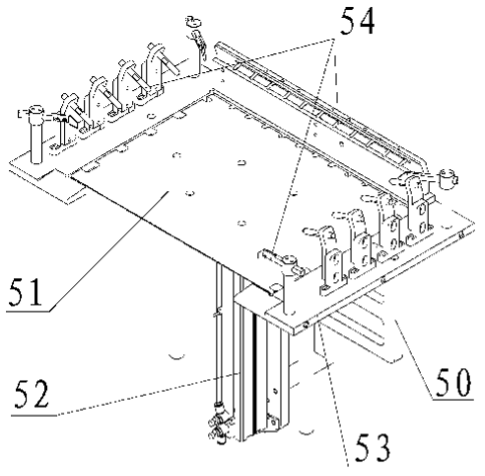 54

51

52

50

53