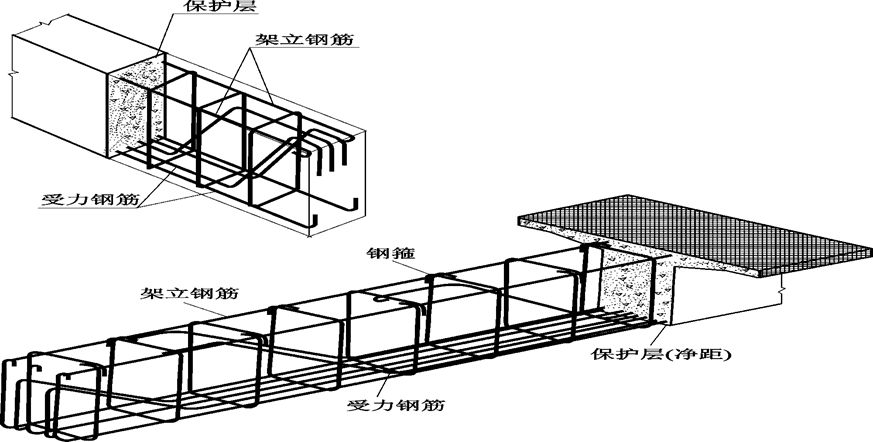 保护层

架立钢筋

受力钢筋

钢箍

架立钢筋

保护层(净距)

受力钢筋