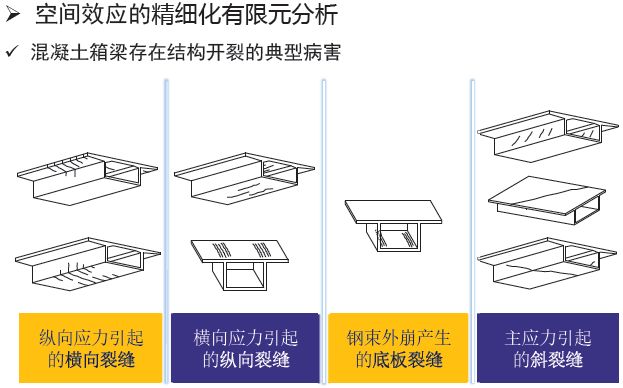 ➢ 空间效应的精细化有限元分析

✓ 混凝土箱梁存在结构开裂的典型病害

纵向应力引起的横向裂缝

横向应力引起的纵向裂缝

钢束外崩产生的底板裂缝

主应力引起的斜裂缝