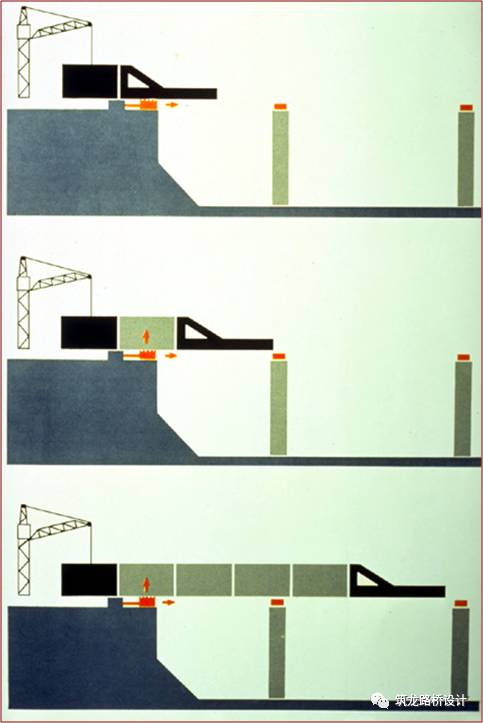 筑龙路桥设计