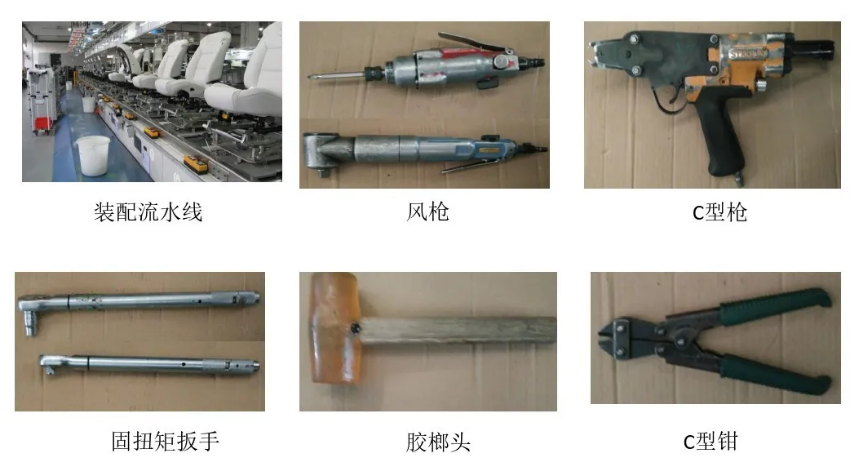 装配流水线

风枪

C型枪

固扭矩扳手

胶榔头

C型钳