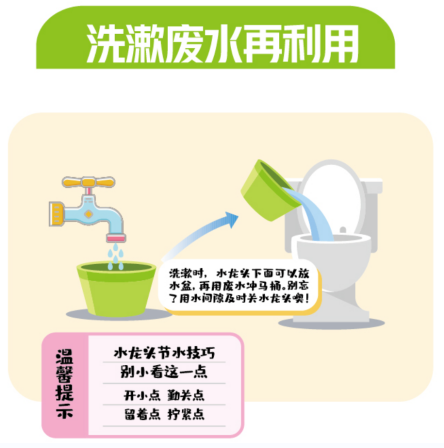 洗漱废水再利用

洗漱时，水龙头下面可以放水盆，再用废水冲马桶。别忘了用水间隙及时关水龙头噢！

温馨提示

水龙头节水技巧
别小看这一点
开小点 勤关点
留着点 拧紧点