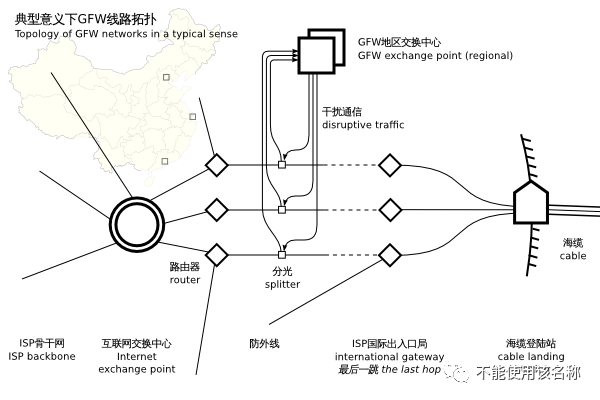 典型意义下GFW线路拓扑
Topology of GFW networks in a typical sense

GFW地区交换中心
GFW exchange point (regional)

干扰通信
disruptive traffic

路由器
router

分光
splitter

海缆
cable

ISP骨干网
ISP backbone

互联网交换中心
Internet exchange point

防外线

ISP国际出入口局
international gateway
最后一跳 the last hop

海缆登陆站
cable landing

不能使用该名称