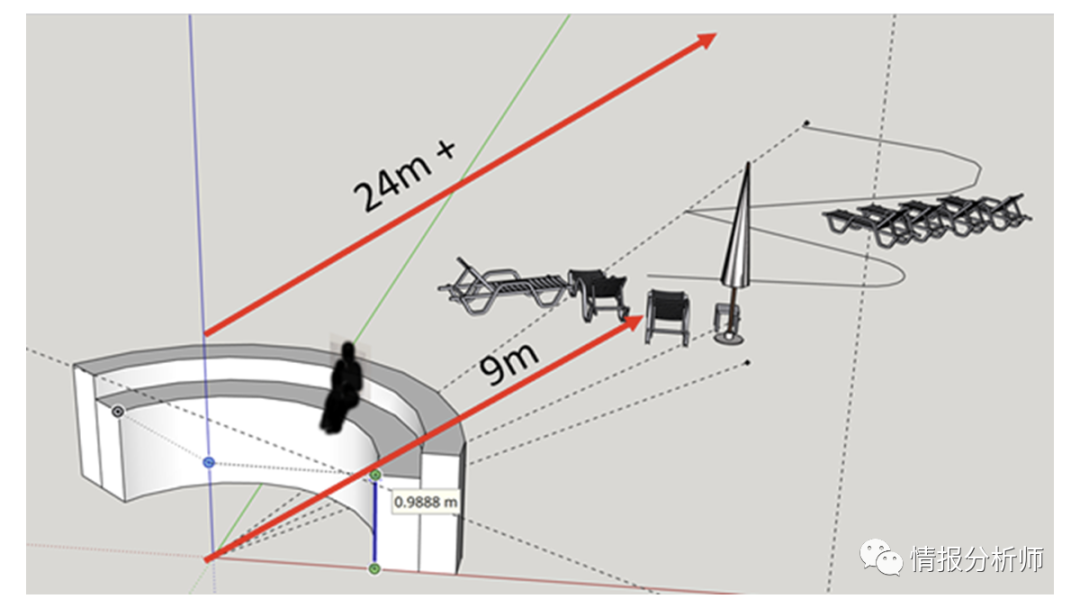 24m +

9m

0.9888 m

情报分析师