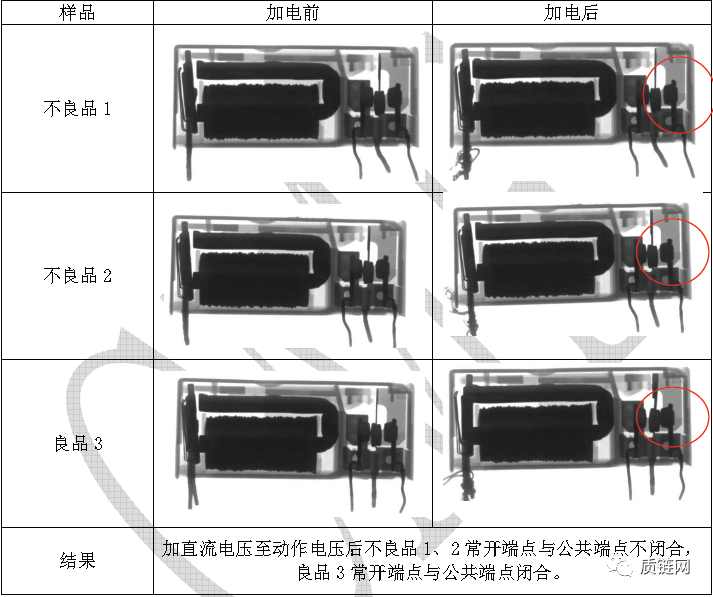 | 样品 | 加电前 | 加电后 |
|---|---|---|
| 不良品 1 | | |
| 不良品 2 | | |
| 良品 3 | | |
| 结果 | 加直流电压至动作电压后不良品 1、2 常开端点与公共端点不闭合，良品 3 常开端点与公共端点闭合。 | |

质链网