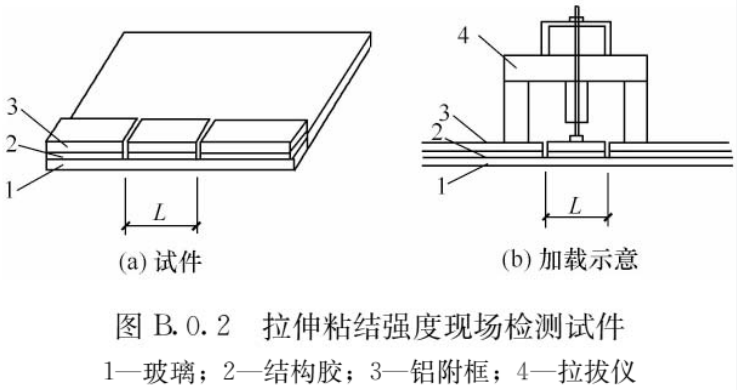 3
2
1
$L$
(a) 试件

4
3
2
1
$L$
(b) 加载示意

图 B.0.2 拉伸粘结强度现场检测试件

1—玻璃；2—结构胶；3—铝附框；4—拉拔仪