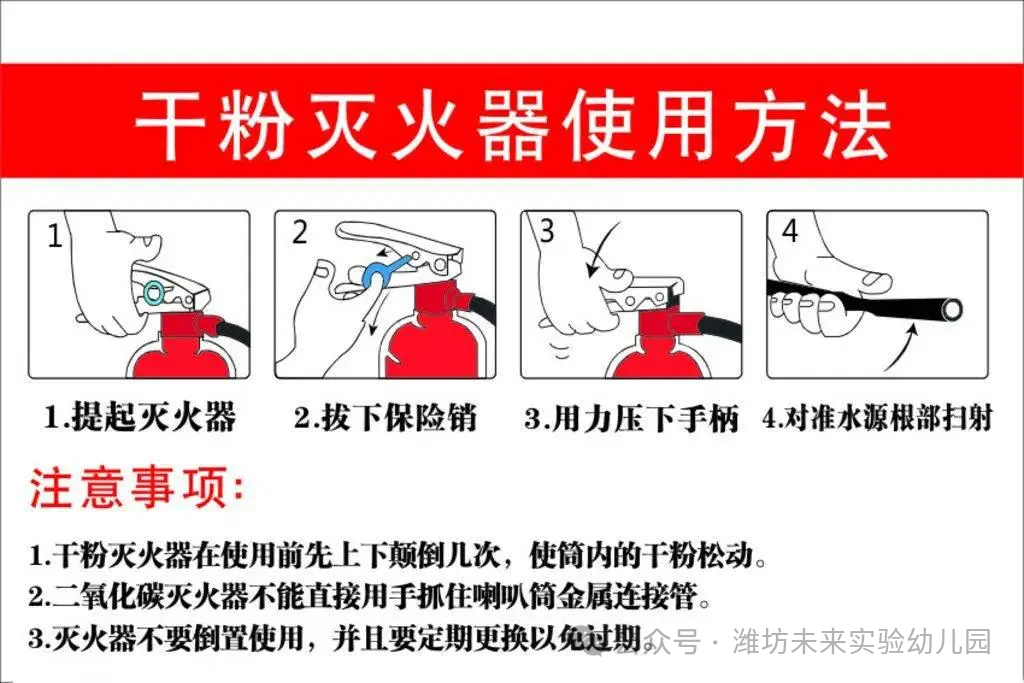 干粉灭火器使用方法

1

2

3

4

1.提起灭火器

2.拔下保险销

3.用力压下手柄

4.对准水源根部扫射

注意事项:

1.干粉灭火器在使用前先上下颠倒几次，使筒内的干粉松动。

2.二氧化碳灭火器不能直接用手抓住喇叭筒金属连接管。

3.灭火器不要倒置使用，并且要定期更换以免过期。

公众号 · 潍坊未来实验幼儿园