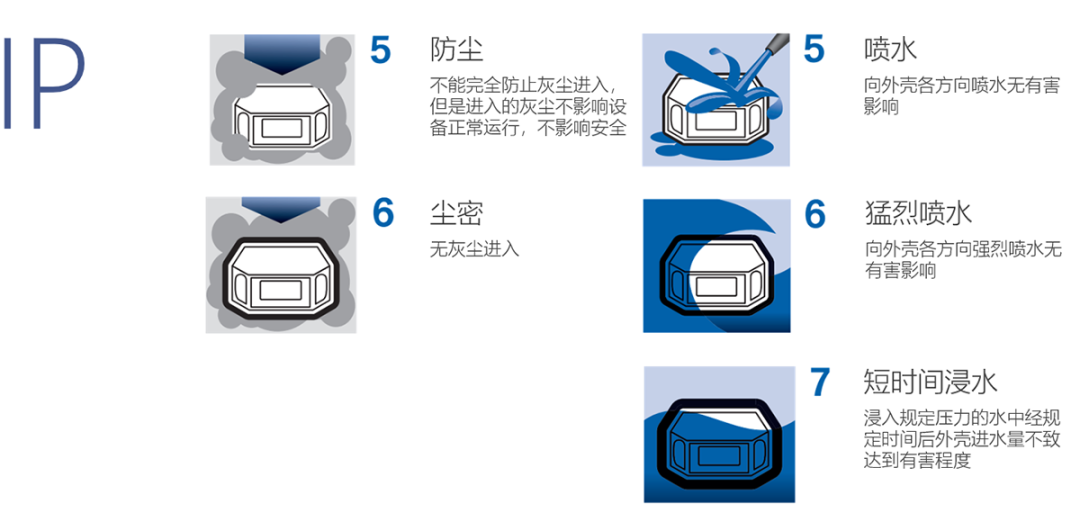 IP

5 防尘
不能完全防止灰尘进入，但是进入的灰尘不影响设备正常运行，不影响安全

6 尘密
无灰尘进入

5 喷水
向外壳各方向喷水无有害影响

6 猛烈喷水
向外壳各方向强烈喷水无有害影响

7 短时间浸水
浸入规定压力的水中经规定时间后外壳进水量不致达到有害程度