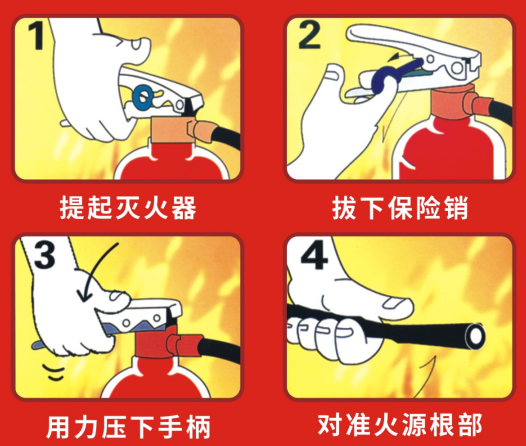 1

提起灭火器

2

拔下保险销

3

用力压下手柄

4

对准火源根部