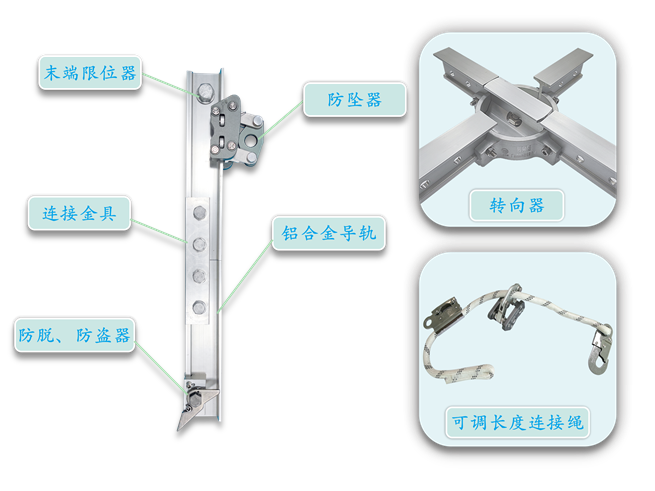 末端限位器

防坠器

连接金具

铝合金导轨

防脱、防盗器

转向器

可调长度连接绳