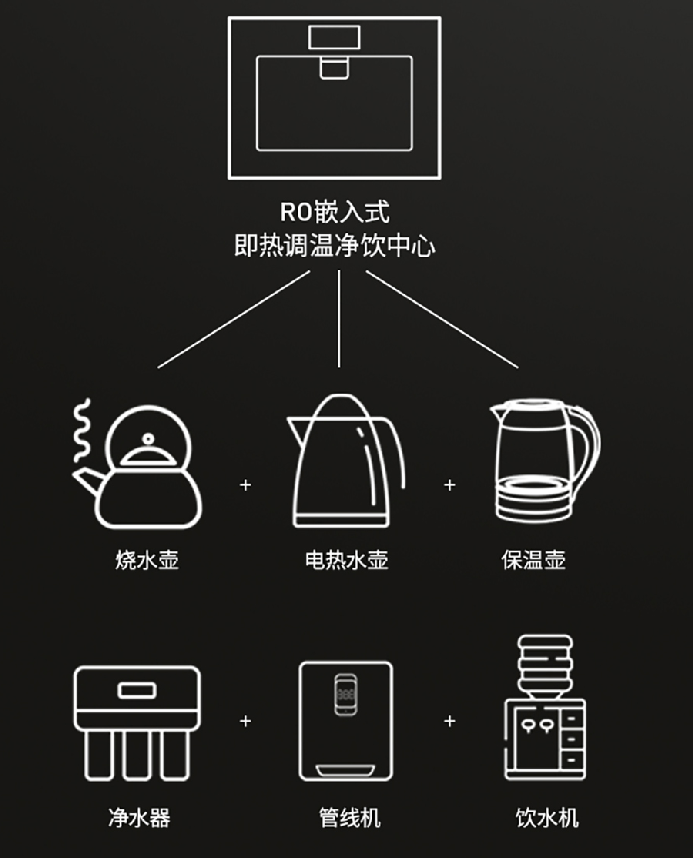 RO嵌入式
即热调温净饮中心

烧水壶 + 电热水壶 + 保温壶

净水器 + 管线机 + 饮水机