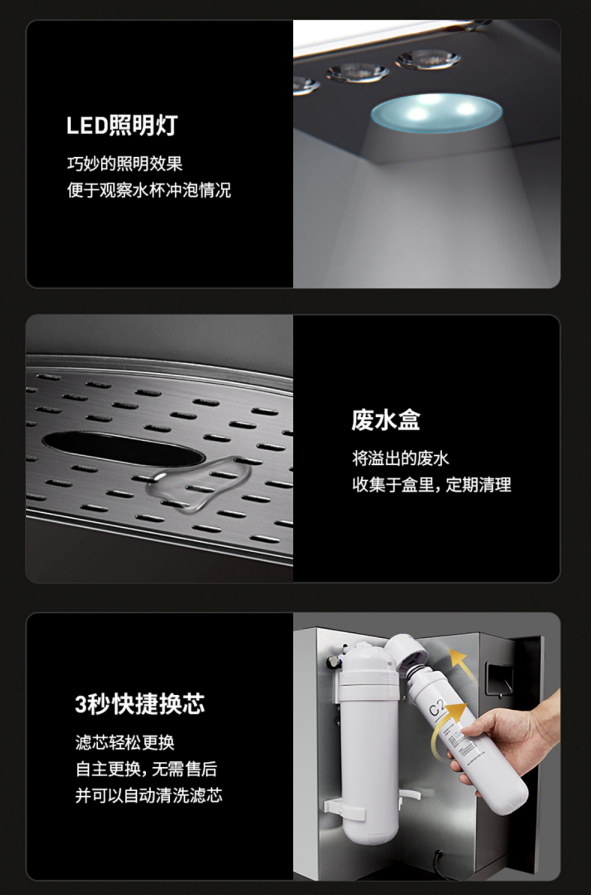 LED照明灯

巧妙的照明效果
便于观察水杯冲泡情况

废水盒

将溢出的废水
收集于盒里，定期清理

3秒快捷换芯

滤芯轻松更换
自主更换，无需售后
并可以自动清洗滤芯

C2