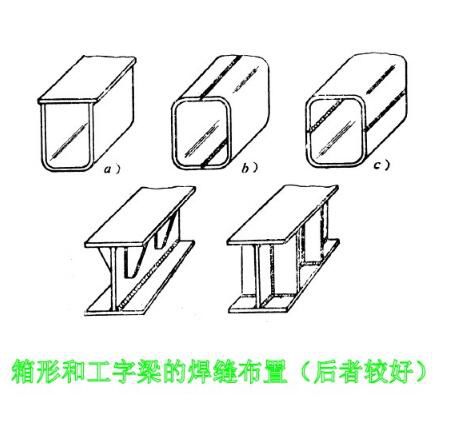 a）

b）

c）

箱形和工字梁的焊缝布置（后者较好）