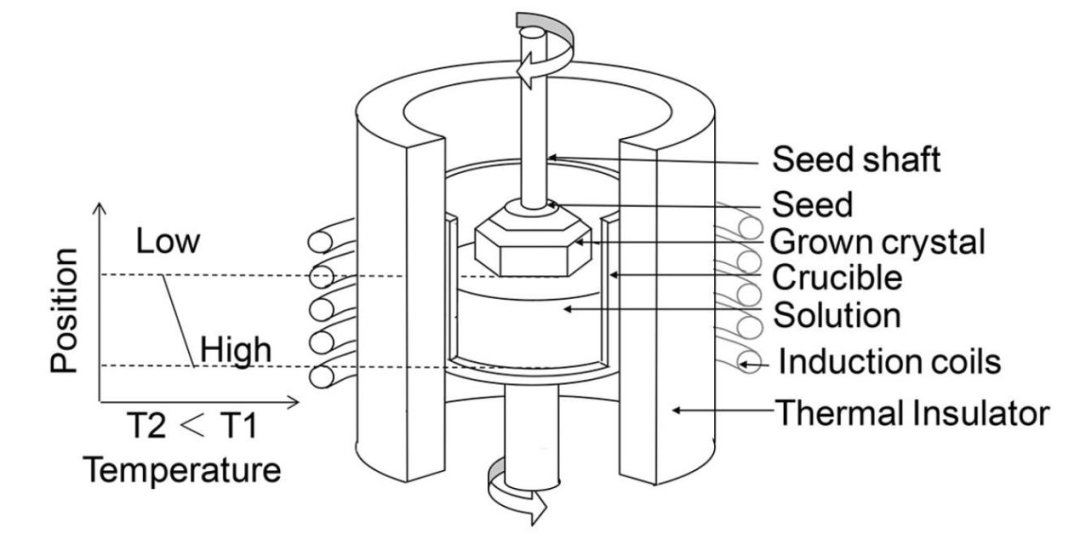 Position
Low
High
T2 < T1
Temperature
Seed shaft
Seed
Grown crystal
Crucible
Solution
Induction coils
Thermal Insulator