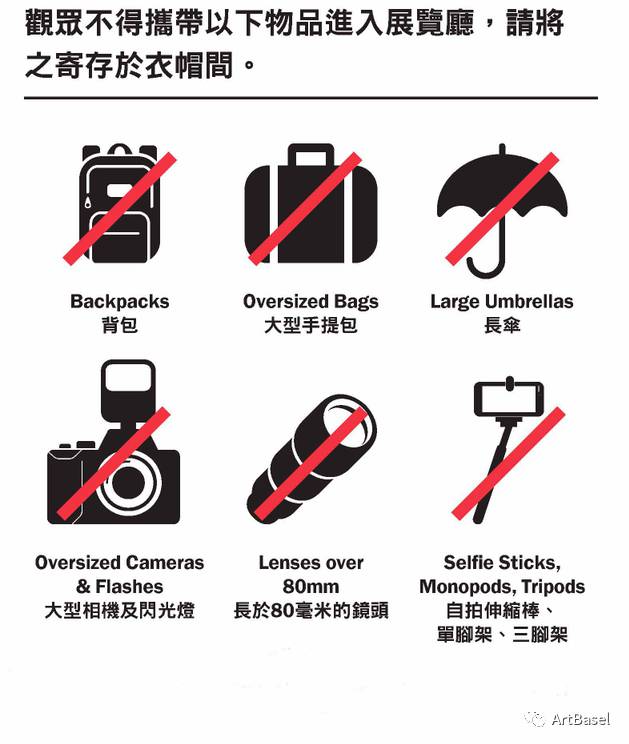 觀眾不得攜帶以下物品進入展覽廳，請將之寄存於衣帽間。

Backpacks
背包

Oversized Bags
大型手提包

Large Umbrellas
長傘

Oversized Cameras & Flashes
大型相機及閃光燈

Lenses over 80mm
長於80毫米的鏡頭

Selfie Sticks, Monopods, Tripods
自拍伸縮棒、單腳架、三腳架

ArtBasel