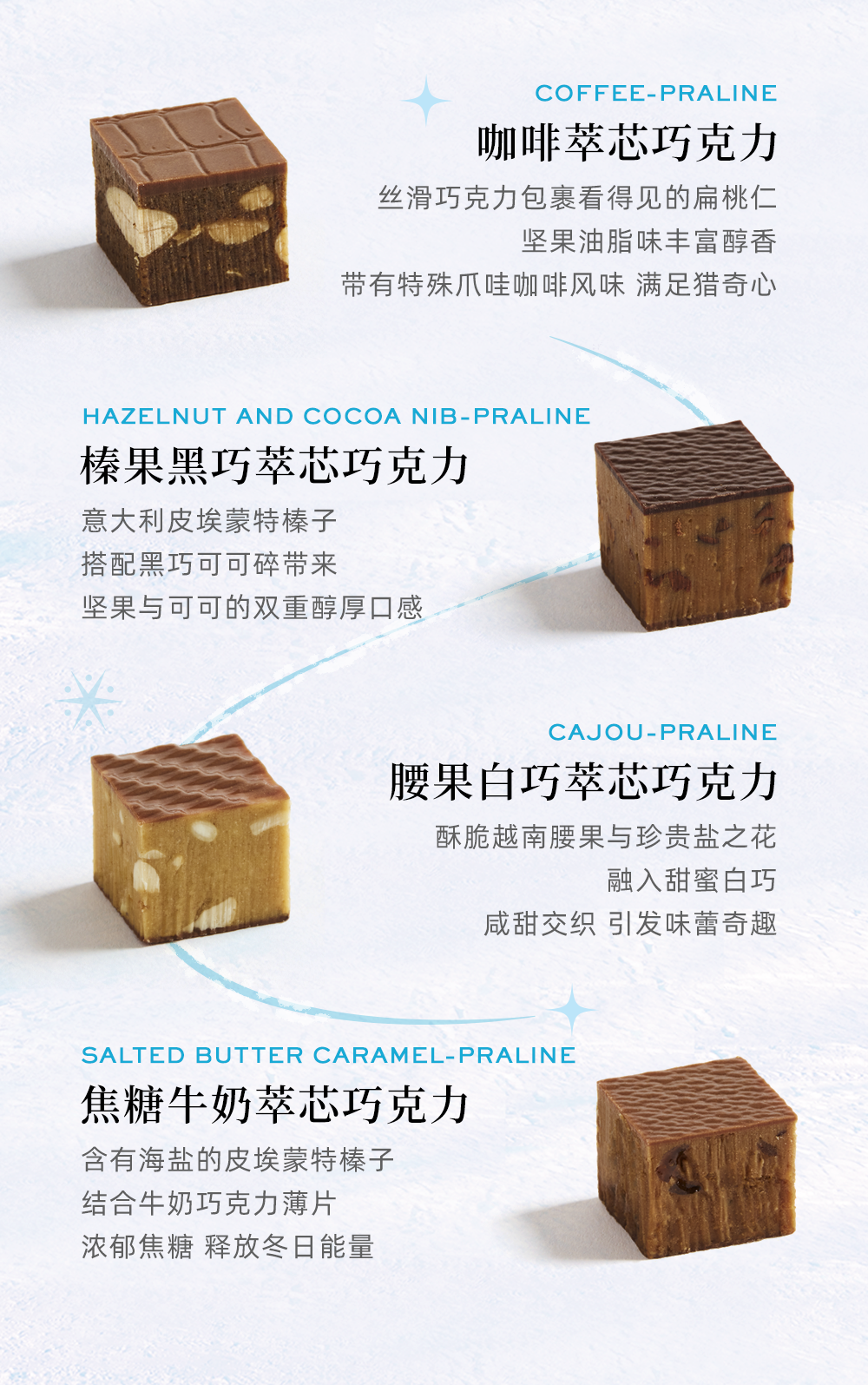 COFFEE-PRALINE
咖啡萃芯巧克力
丝滑巧克力包裹看得见的扁桃仁
坚果油脂味丰富醇香
带有特殊爪哇咖啡风味 满足猎奇心

HAZELNUT AND COCOA NIB-PRALINE
榛果黑巧萃芯巧克力
意大利皮埃蒙特榛子
搭配黑巧可可碎带来
坚果与可可的双重醇厚口感

CAJOU-PRALINE
腰果白巧萃芯巧克力
酥脆越南腰果与珍贵盐之花
融入甜蜜白巧
咸甜交织 引发味蕾奇趣

SALTED BUTTER CARAMEL-PRALINE
焦糖牛奶萃芯巧克力
含有海盐的皮埃蒙特榛子
结合牛奶巧克力薄片
浓郁焦糖 释放冬日能量