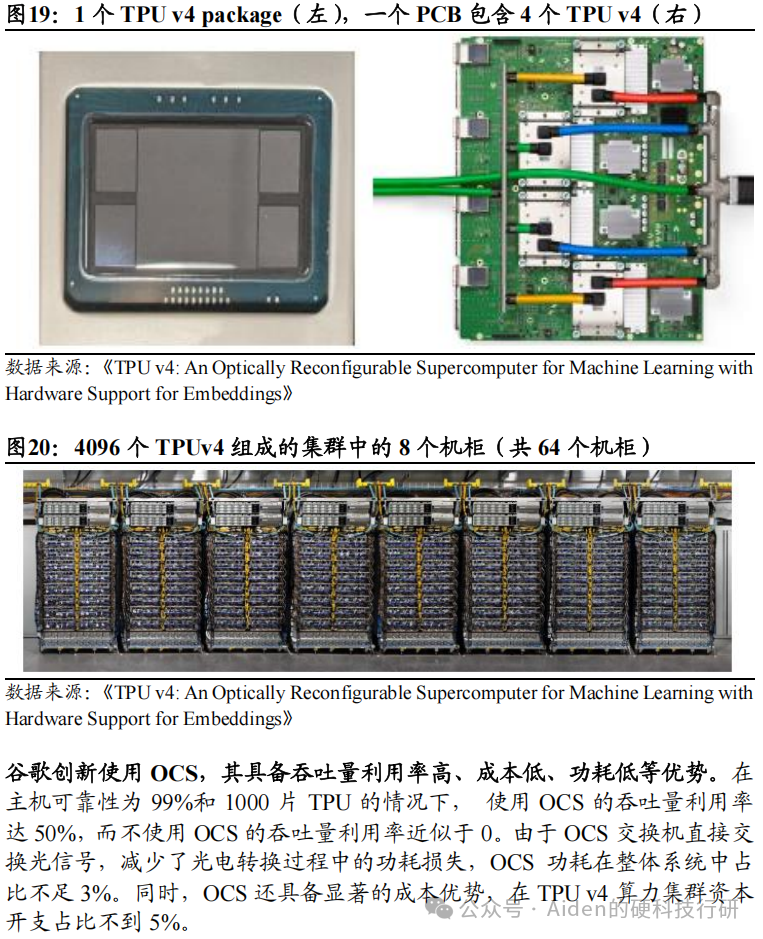 图19：1 个 TPU v4 package（左），一个 PCB 包含 4 个 TPU v4（右）

数据来源：《TPU v4: An Optically Reconfigurable Supercomputer for Machine Learning with Hardware Support for Embeddings》

图20：4096 个 TPUv4 组成的集群中的 8 个机柜（共 64 个机柜）

数据来源：《TPU v4: An Optically Reconfigurable Supercomputer for Machine Learning with Hardware Support for Embeddings》

谷歌创新使用 OCS，其具备吞吐量利用率高、成本低、功耗低等优势。在主机可靠性为 99%和 1000 片 TPU 的情况下， 使用 OCS 的吞吐量利用率达 50%，而不使用 OCS 的吞吐量利用率近似于 0。由于 OCS 交换机直接交换光信号，减少了光电转换过程中的功耗损失，OCS 功耗在整体系统中占比不足 3%。同时，OCS 还具备显著的成本优势，在 TPU v4 算力集群资本开支占比不到 5%。

公众号 · Aiden的硬科技行研