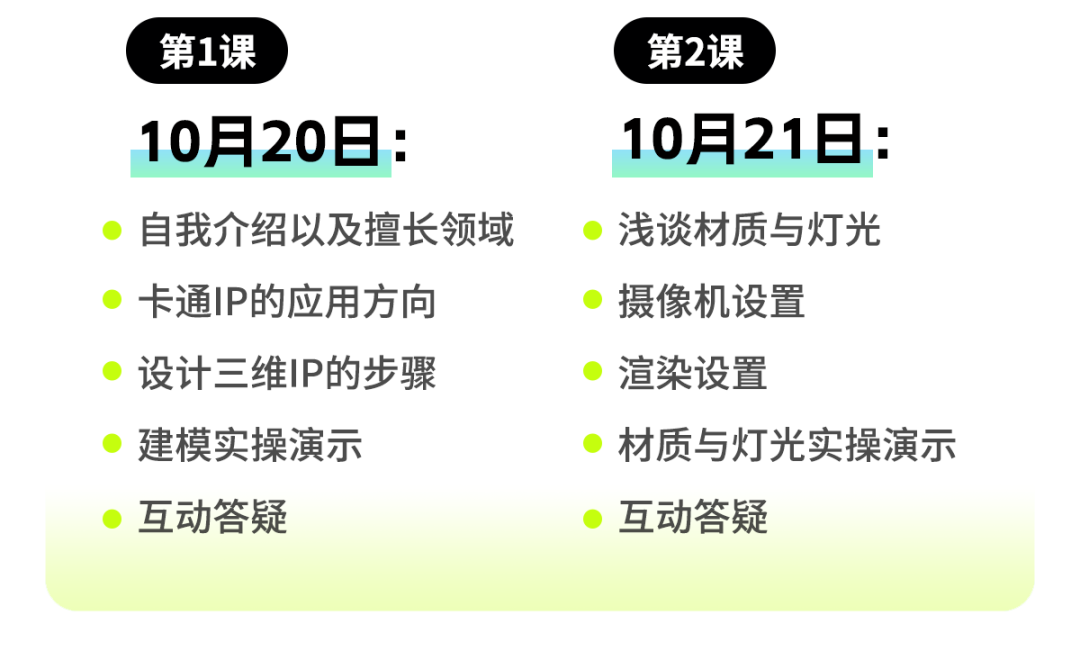 第1课

10月20日：

• 自我介绍以及擅长领域
• 卡通IP的应用方向
• 设计三维IP的步骤
• 建模实操演示
• 互动答疑

第2课

10月21日：

• 浅谈材质与灯光
• 摄像机设置
• 渲染设置
• 材质与灯光实操演示
• 互动答疑