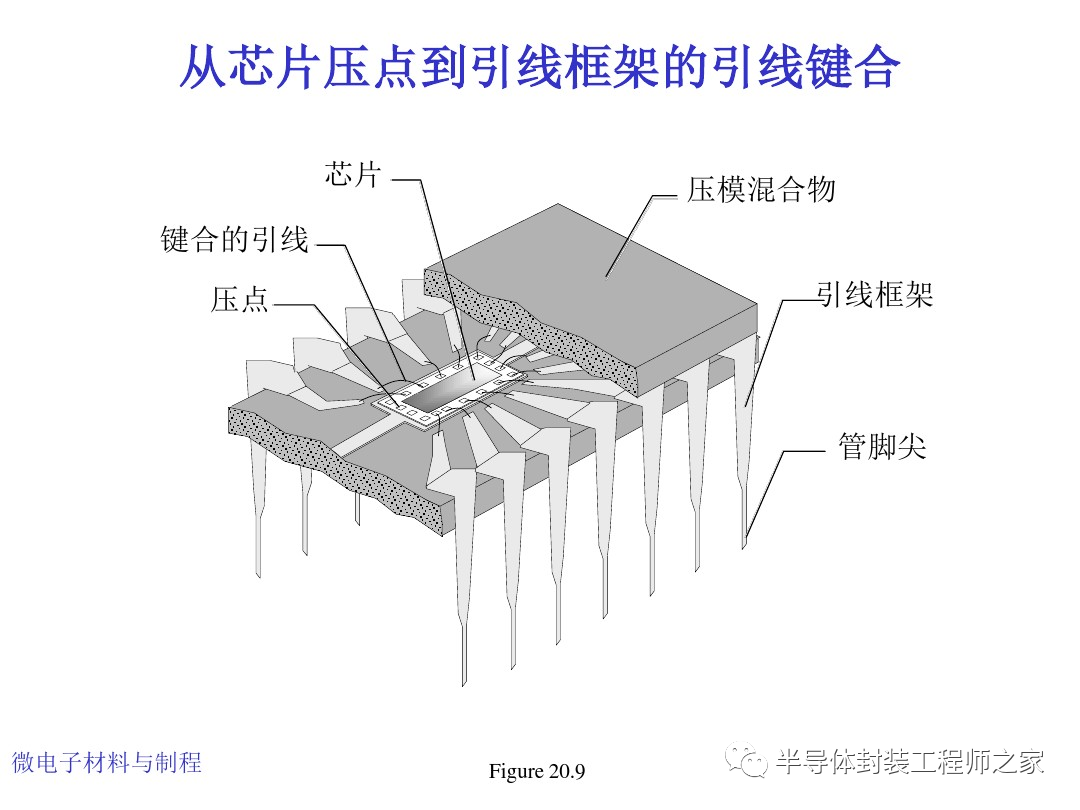 从芯片压点到引线框架的引线键合

芯片

压模混合物

键合的引线

压点

引线框架

管脚尖

微电子材料与制程

Figure 20.9

半导体封装工程师之家