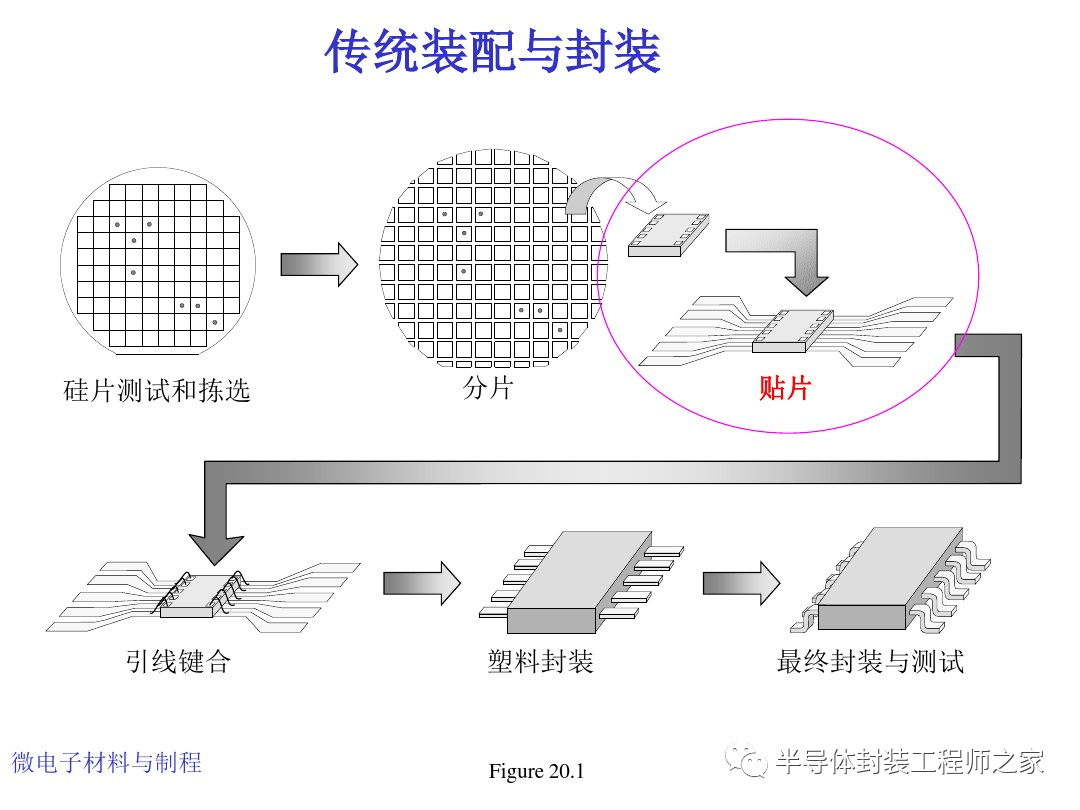 传统装配与封装

硅片测试和拣选

分片

贴片

引线键合

塑料封装

最终封装与测试

微电子材料与制程

Figure 20.1

半导体封装工程师之家