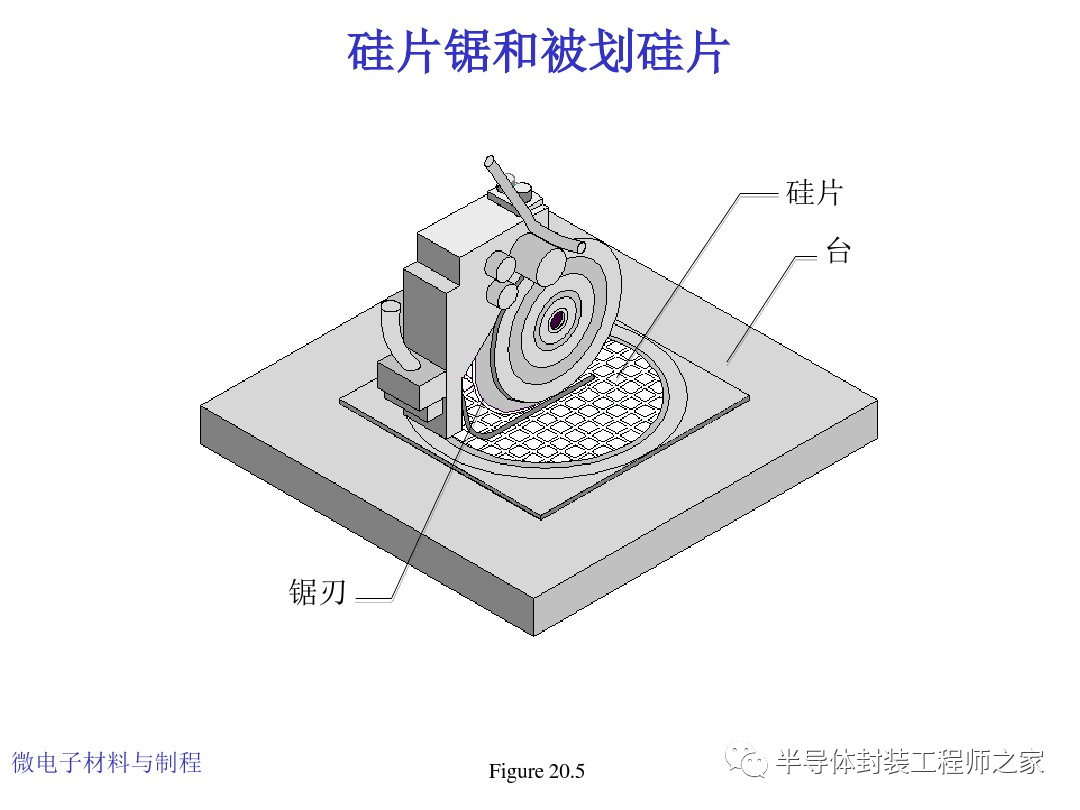 硅片锯和被划硅片

硅片

台

锯刃

微电子材料与制程

Figure 20.5

半导体封装工程师之家