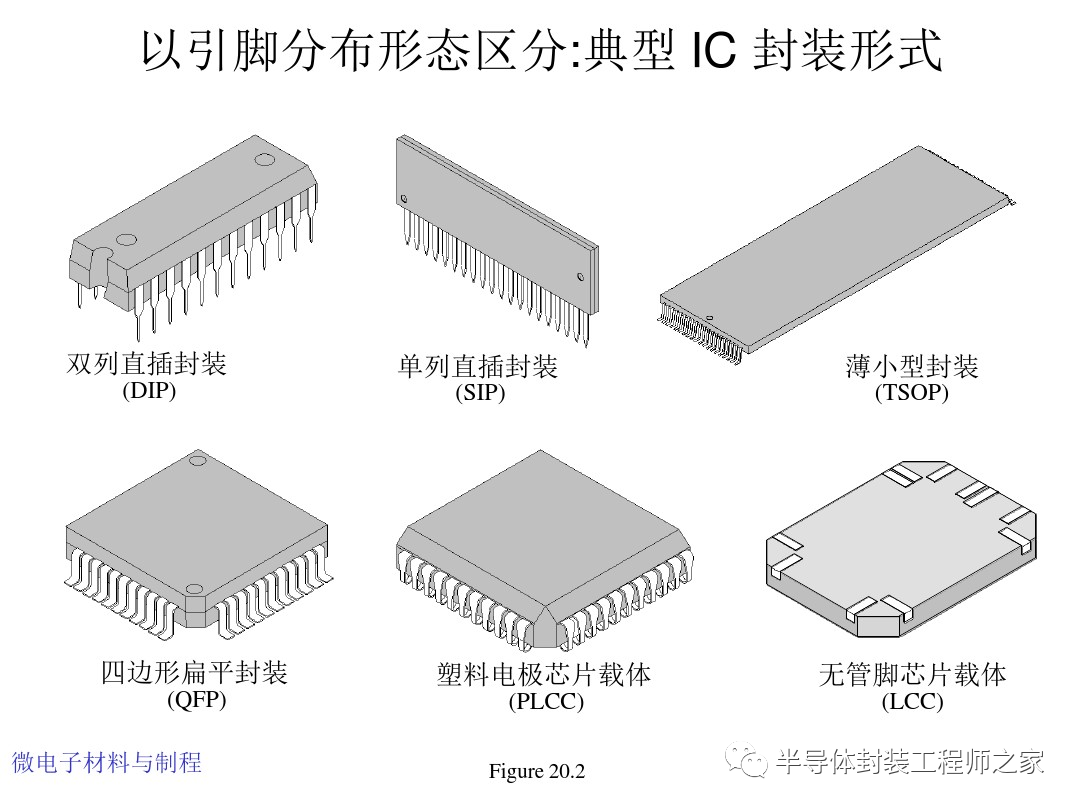 以引脚分布形态区分:典型 IC 封装形式

双列直插封装
(DIP)

单列直插封装
(SIP)

薄小型封装
(TSOP)

四边形扁平封装
(QFP)

塑料电极芯片载体
(PLCC)

无管脚芯片载体
(LCC)

微电子材料与制程

Figure 20.2

半导体封装工程师之家