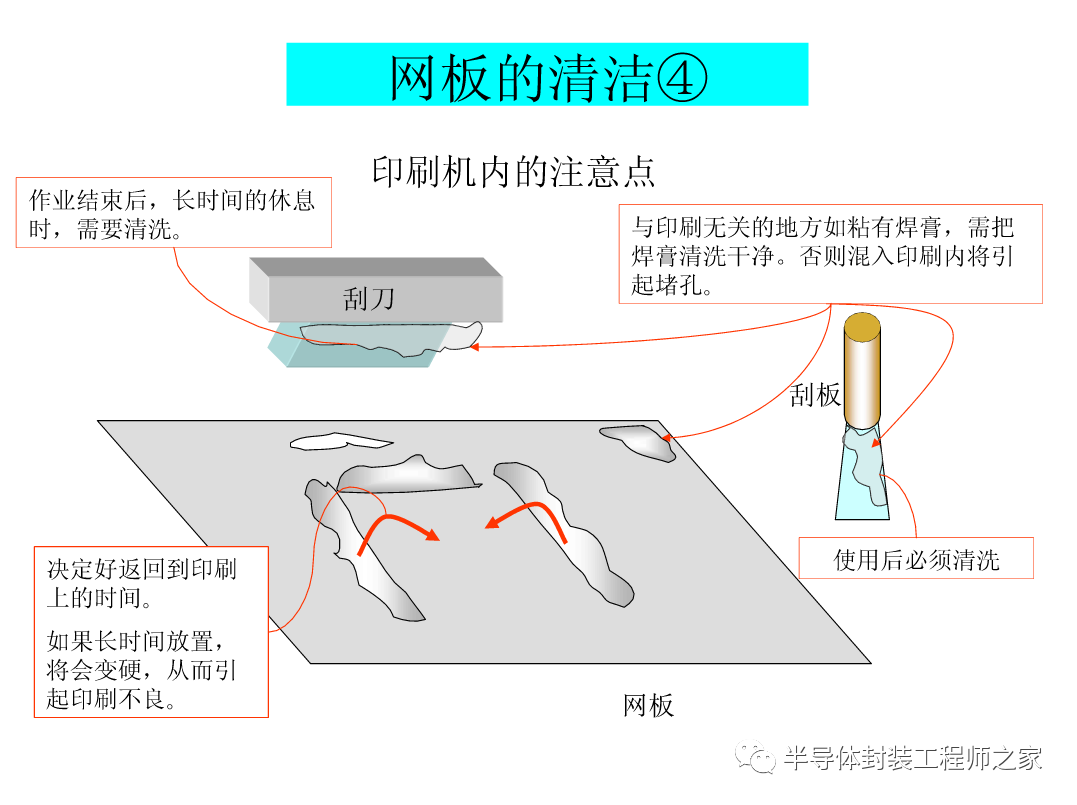 网板的清洁④

印刷机内的注意点

作业结束后，长时间的休息时，需要清洗。

与印刷无关的地方如粘有焊膏，需把焊膏清洗干净。否则混入印刷内将引起堵孔。

刮刀

刮板

使用后必须清洗

决定好返回到印刷上的时间。

如果长时间放置，将会变硬，从而引起印刷不良。

网板

半导体封装工程师之家