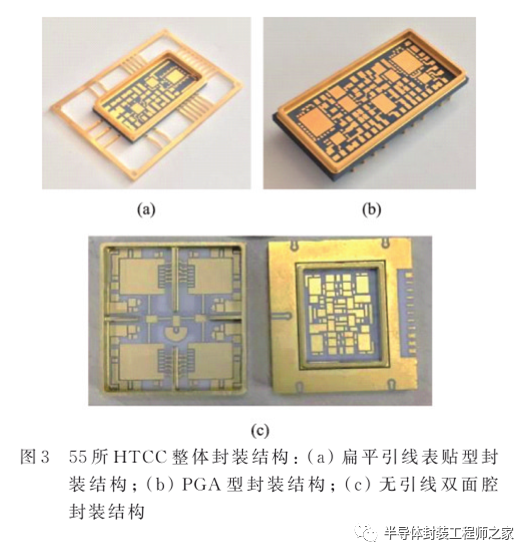 (a)

(b)

(c)

图3 55所HTCC整体封装结构：(a) 扁平引线表贴型封装结构；(b) PGA型封装结构；(c) 无引线双面腔封装结构

半导体封装工程师之家