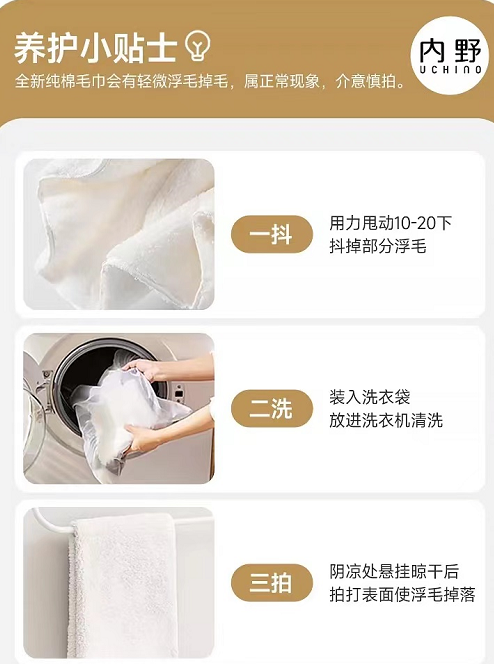 养护小贴士

全新纯棉毛巾会有轻微浮毛掉毛，属正常现象，介意慎拍。

内野
UCHINO

一抖

用力甩动10-20下
抖掉部分浮毛

二洗

装入洗衣袋
放进洗衣机清洗

三拍

阴凉处悬挂晾干后
拍打表面使浮毛掉落